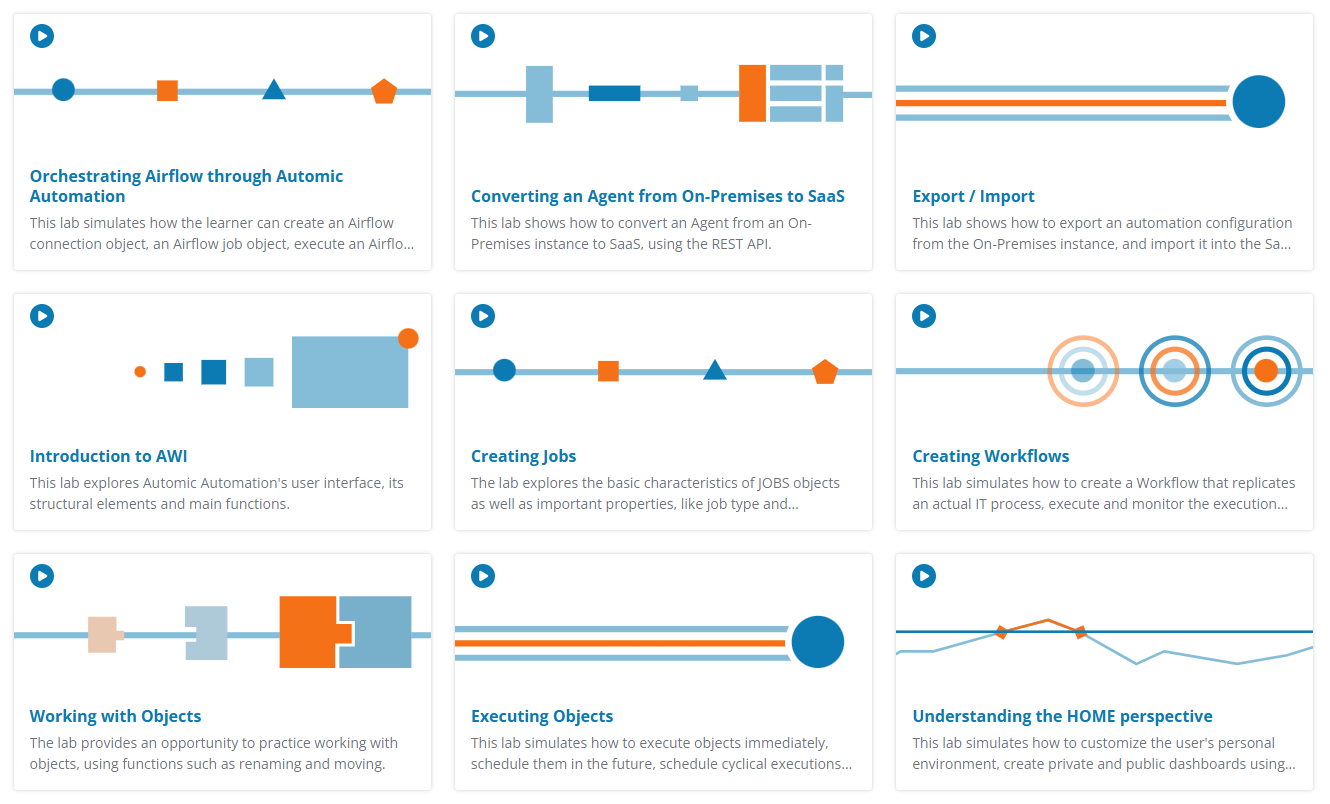 Orchestrating Airflow through Automic Automation

This lab simulates how the learner can create an Airflow connection object, an Airflow job object, execute an Airflo...

Converting an Agent from On-Premises to SaaS

This lab shows how to convert an Agent from an On-Premises instance to SaaS, using the REST API.

Export / Import

This lab shows how to export an automation configuration from the On-Premises instance, and import it into the Sa...

Introduction to AWI

This lab explores Automic Automation's user interface, its structural elements and main functions.

Creating Jobs

The lab explores the basic characteristics of JOBS objects as well as important properties, like job type and...

Creating Workflows

This lab simulates how to create a Workflow that replicates an actual IT process, execute and monitor the execution...

Working with Objects

The lab provides an opportunity to practice working with objects, using functions such as renaming and moving.

Executing Objects

This lab simulates how to execute objects immediately, schedule them in the future, schedule cyclical executions...

Understanding the HOME perspective

This lab simulates how to customize the user's personal environment, create private and public dashboards using...